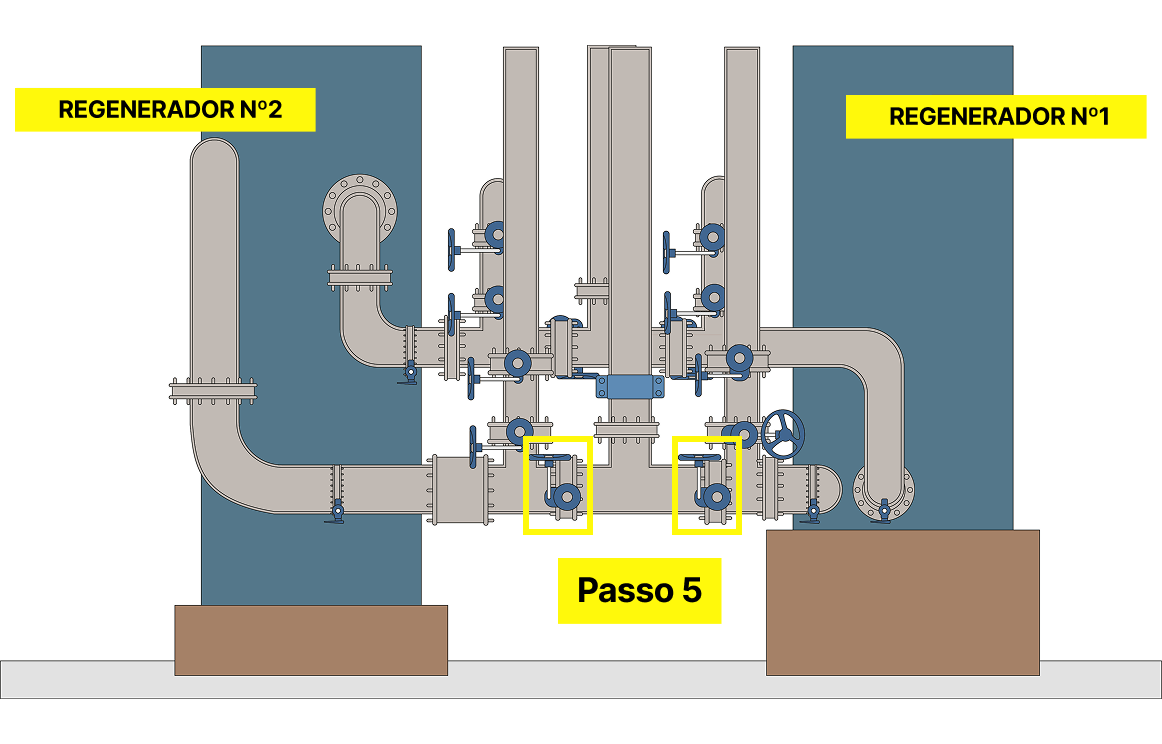 REGENERADOR Nº2

REGENERADOR Nº1

Passo 5