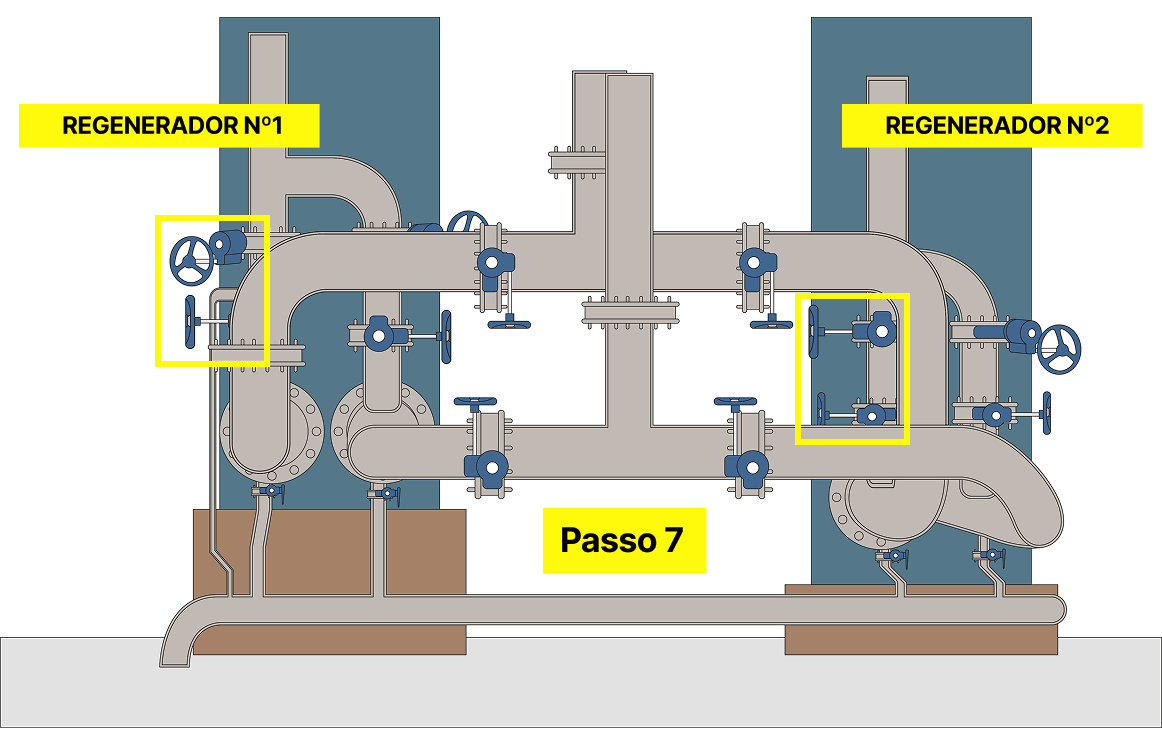 REGENERADOR Nº1

REGENERADOR Nº2

Passo 7